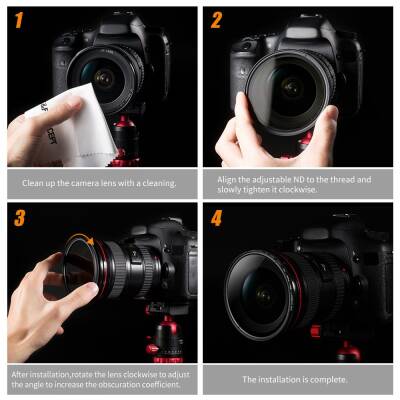 1

Clean up the camera lens with a cleaning.

2

Align the adjustable ND to the thread and slowly tighten it clockwise.

3

After installation,rotate the lens clockwise to adjust the angle to increase the obscuration coefficient.

4

The installation is complete.