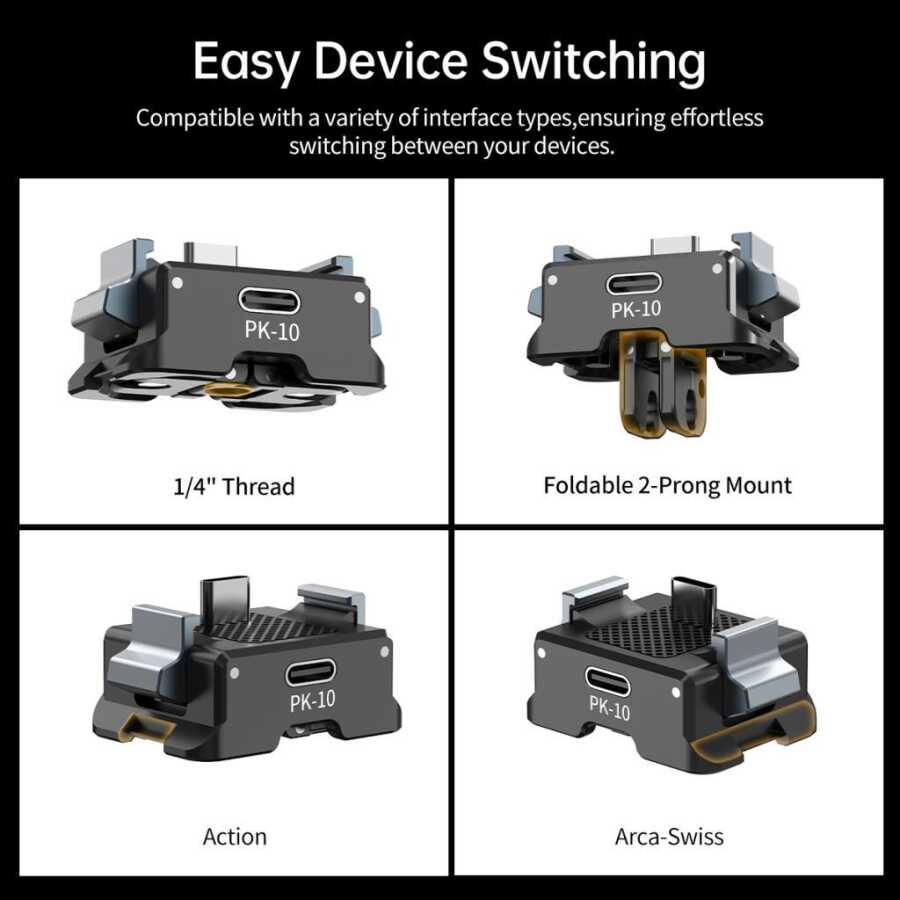 Easy Device Switching

Compatible with a variety of interface types,ensuring effortless switching between your devices.

PK-10

1/4" Thread

PK-10

Foldable 2-Prong Mount

PK-10

Action

PK-10

Arca-Swiss